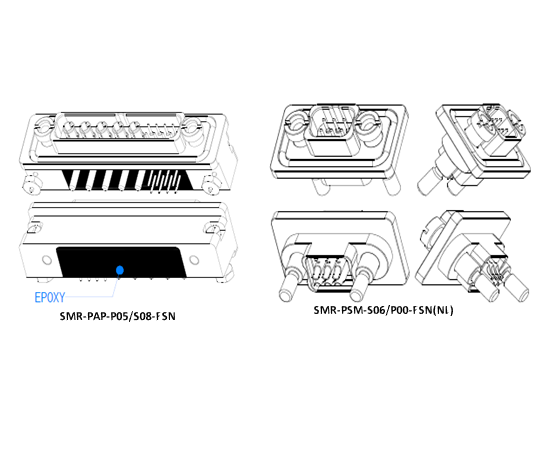 EPOXY

SMR-PAP-P05/S08-FSN

SMR-PSM-S06/P00-FSN(NI)